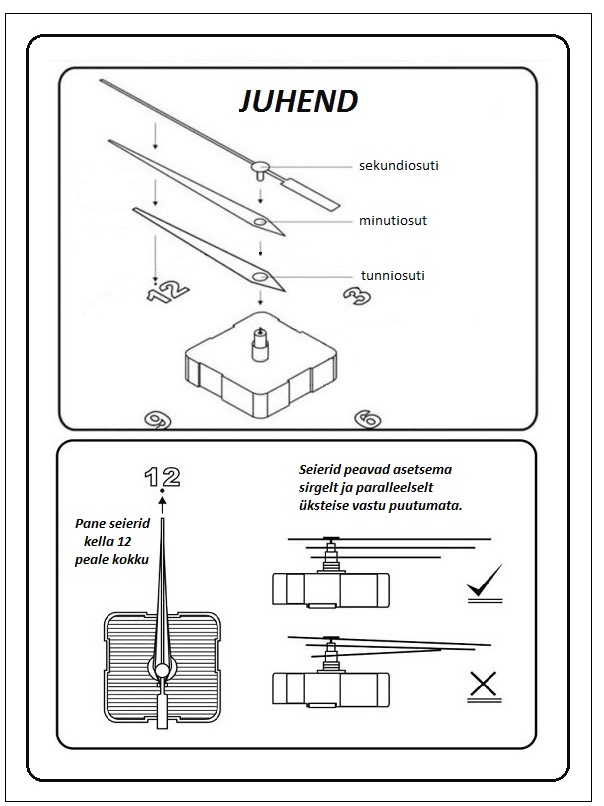 JUHEND

sekundiosuti

minutiosut

tunniosuti

12

3

9

6

12

Pane seierid kella 12 peale kokku

Seierid peavad asetsema sirgelt ja paralleelselt üksteise vastu puutumata.